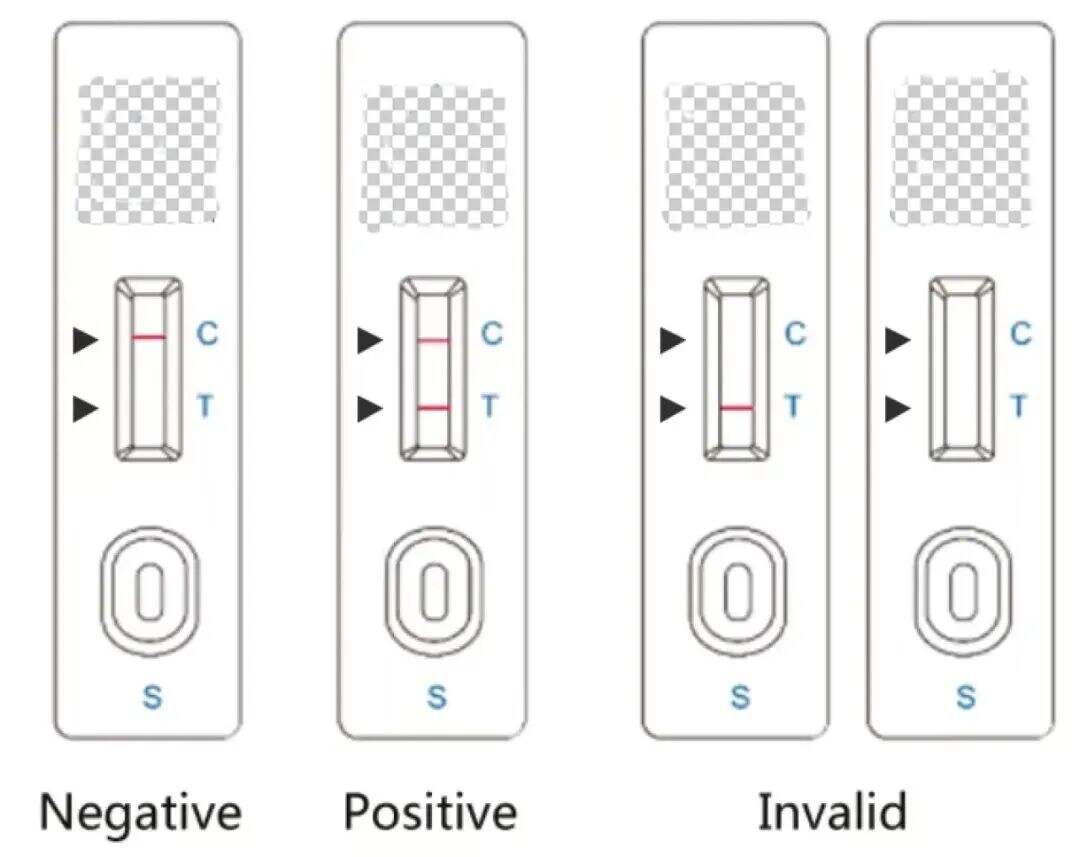 C
T
S

C
T
S

C
T
S

C
T
S

Negative Positive Invalid