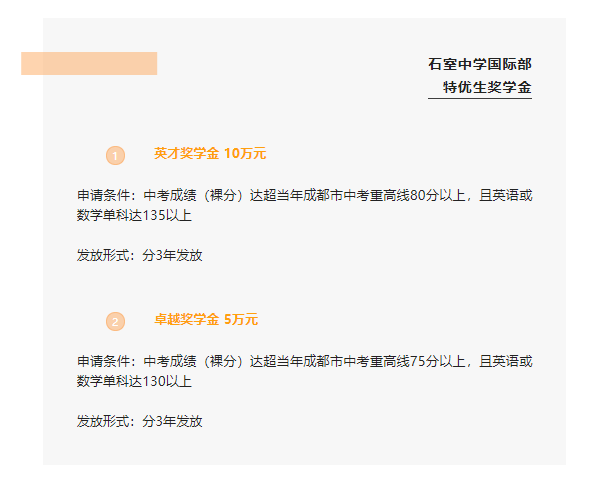 石室中学国际部
特优生奖学金

1 英才奖学金 10万元

申请条件：中考成绩（裸分）达超当年成都市中考重高线80分以上，且英语或数学单科达135以上

发放形式：分3年发放

2 卓越奖学金 5万元

申请条件：中考成绩（裸分）达超当年成都市中考重高线75分以上，且英语或数学单科达130以上

发放形式：分3年发放